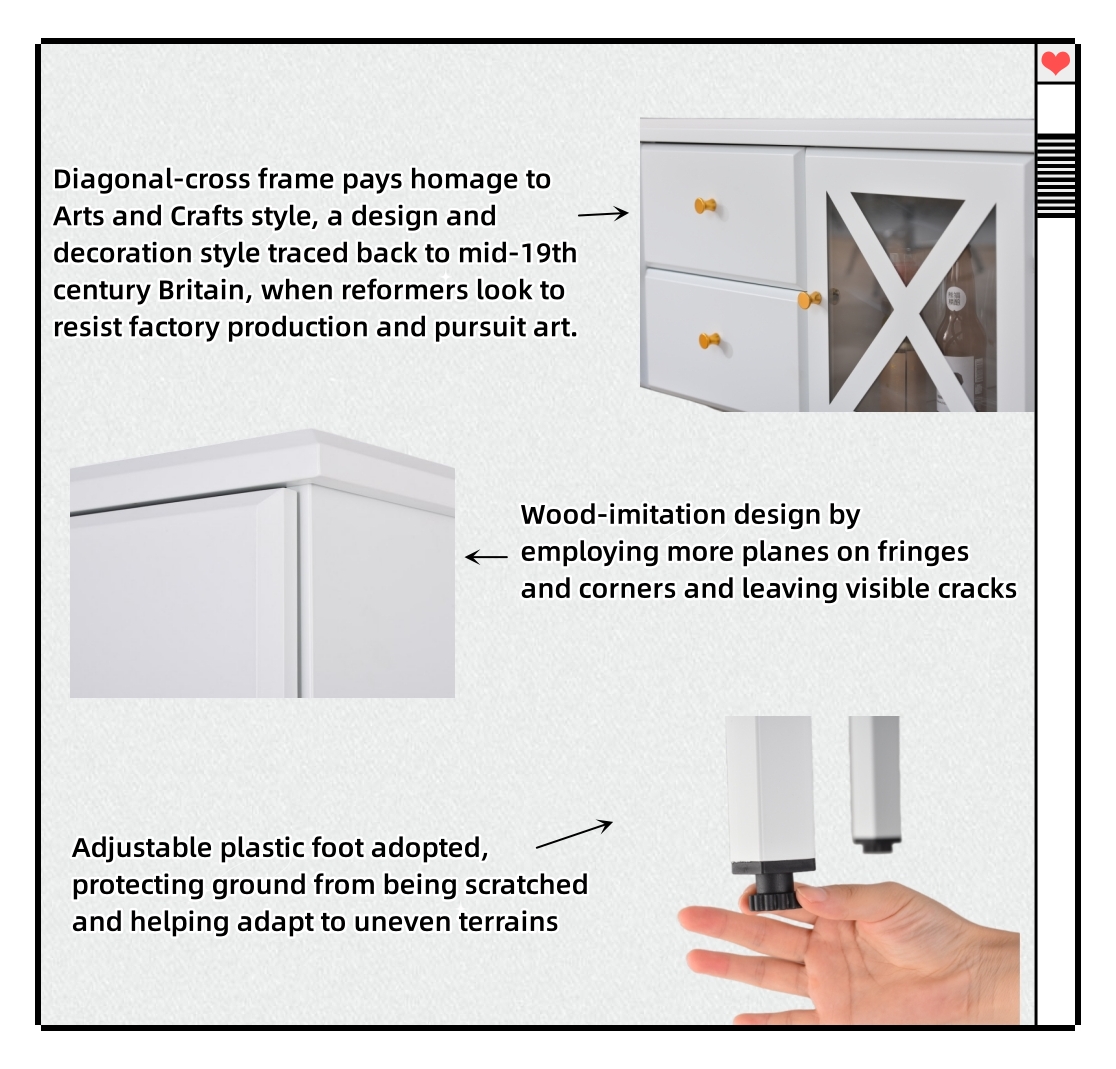 Diagonal-cross frame pays homage to Arts and Crafts style, a design and decoration style traced back to mid-19th century Britain, when reformers look to resist factory production and pursuit art.

Wood-imitation design by employing more planes on fringes and corners and leaving visible cracks

Adjustable plastic foot adopted, protecting ground from being scratched and helping adapt to uneven terrains