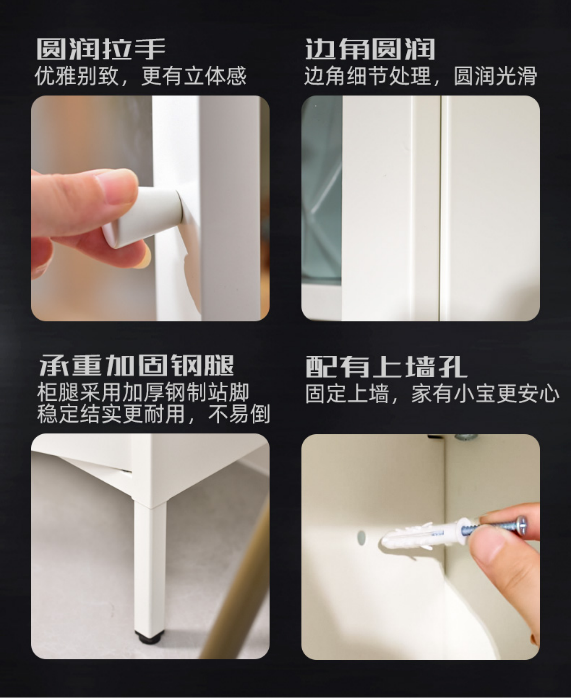 圆润拉手
优雅别致，更有立体感

边角圆润
边角细节处理，圆润光滑

承重加固钢腿
柜腿采用加厚钢制站脚
稳定结实更耐用，不易倒

配有上墙孔
固定上墙，家有小宝更安心